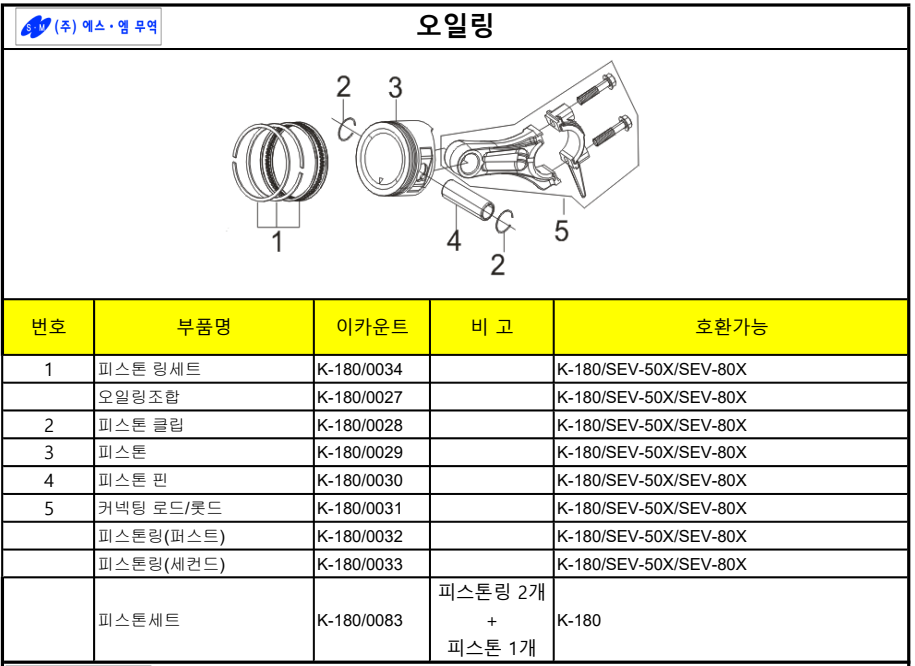 S·M (주) 에스·엠 무역

오일링

2 3 1 4 2 5

| 번호 | 부품명 | 이카운트 | 비 고 | 호환가능 |
|---|---|---|---|---|
| 1 | 피스톤 링세트 | K-180/0034 | | K-180/SEV-50X/SEV-80X |
| | 오일링조합 | K-180/0027 | | K-180/SEV-50X/SEV-80X |
| 2 | 피스톤 클립 | K-180/0028 | | K-180/SEV-50X/SEV-80X |
| 3 | 피스톤 | K-180/0029 | | K-180/SEV-50X/SEV-80X |
| 4 | 피스톤 핀 | K-180/0030 | | K-180/SEV-50X/SEV-80X |
| 5 | 커넥팅 로드/롯드 | K-180/0031 | | K-180/SEV-50X/SEV-80X |
| | 피스톤링(퍼스트) | K-180/0032 | | K-180/SEV-50X/SEV-80X |
| | 피스톤링(세컨드) | K-180/0033 | | K-180/SEV-50X/SEV-80X |
| | 피스톤세트 | K-180/0083 | 피스톤링 2개 + 피스톤 1개 | K-180 |